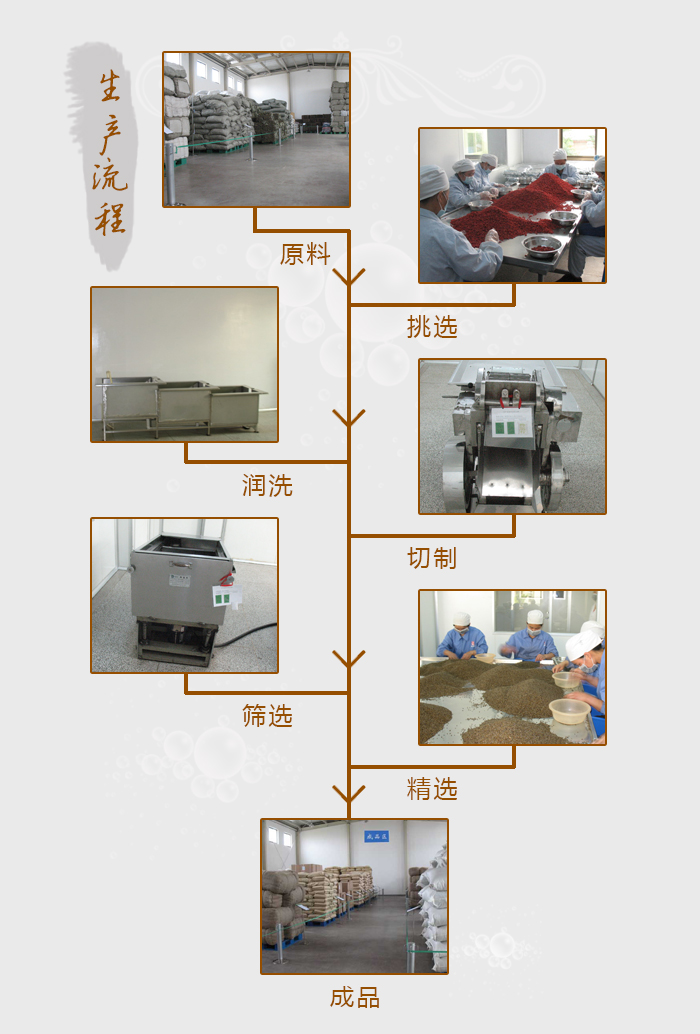 生产流程

原料

挑选

润洗

切制

筛选

精选

成品区

成品